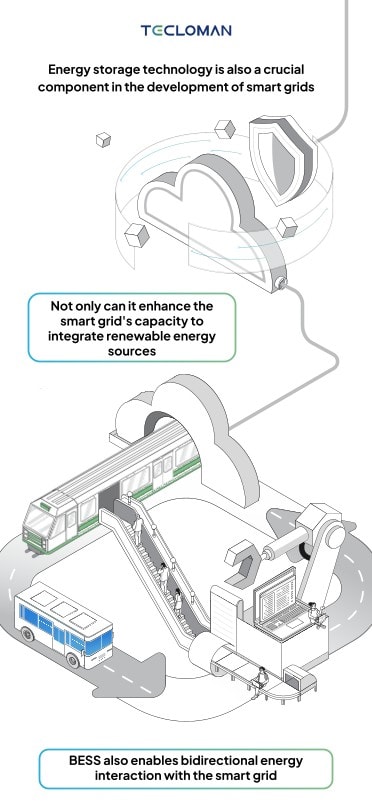 TECLOMAN

Energy storage technology is also a crucial component in the development of smart grids

Not only can it enhance the smart grid's capacity to integrate renewable energy sources

BESS also enables bidirectional energy interaction with the smart grid